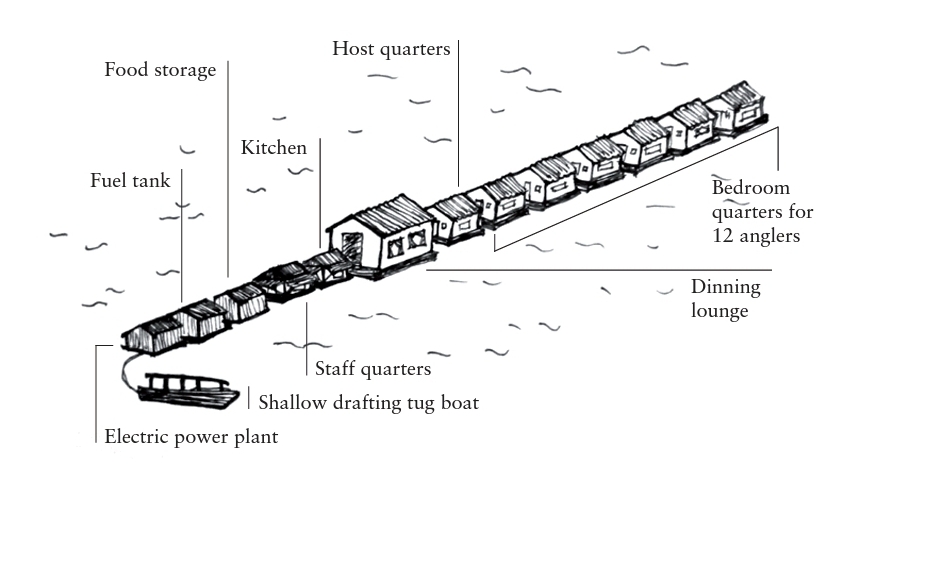 Host quarters

Food storage

Kitchen

Fuel tank

Bedroom quarters for 12 anglers

Dinning lounge

Staff quarters

Shallow drafting tug boat

Electric power plant